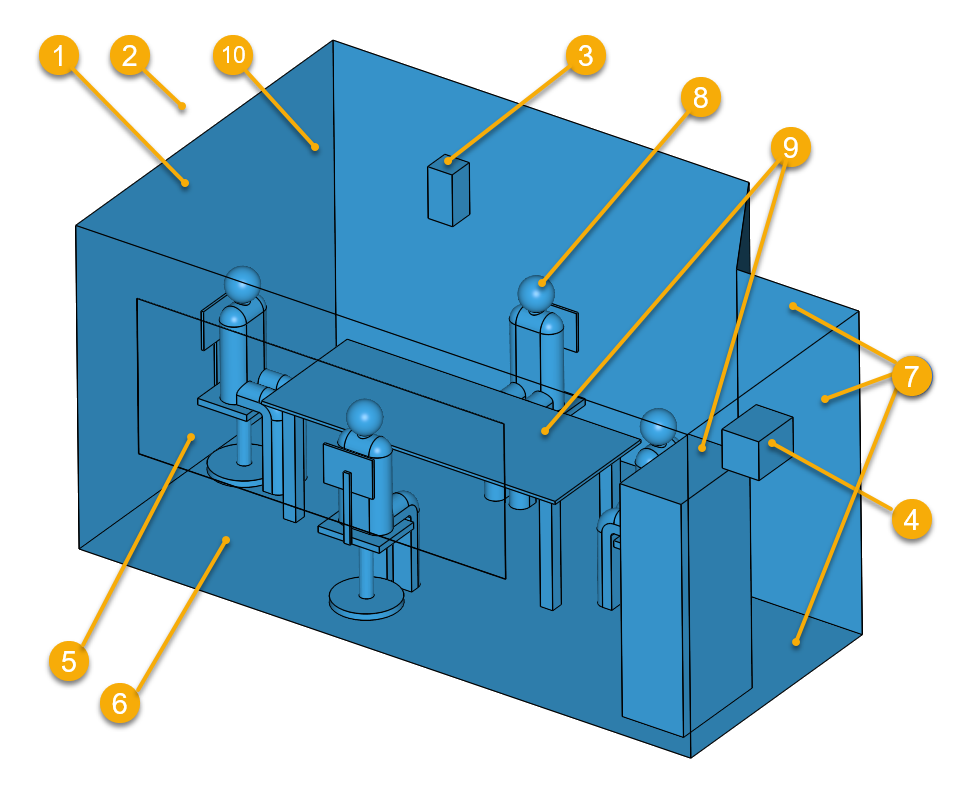 1
2
10
3
8
9
7
4
5
6