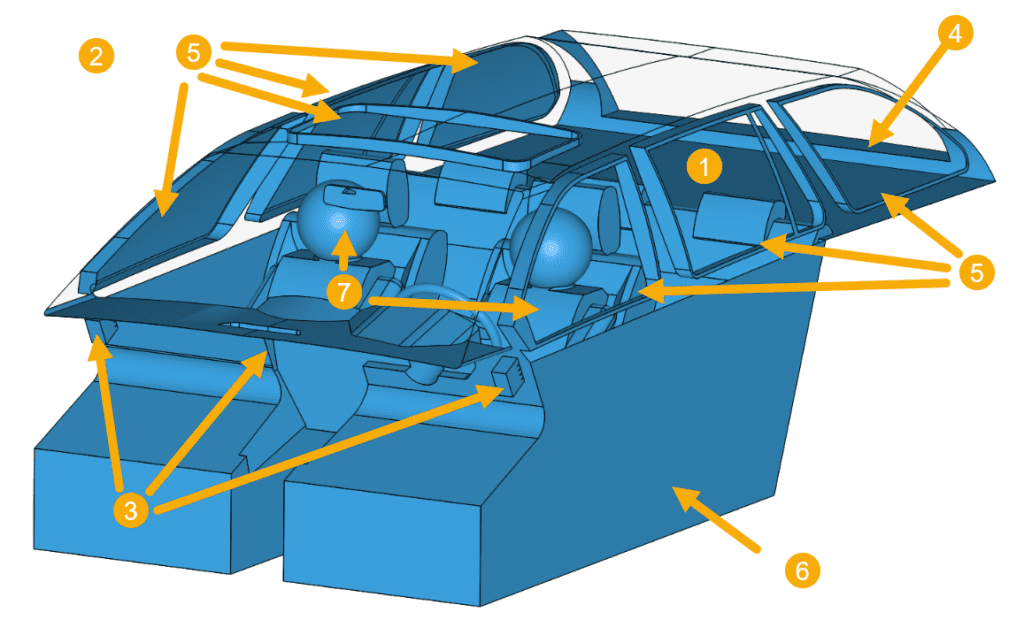 2
5
4
1
5
7
3
6