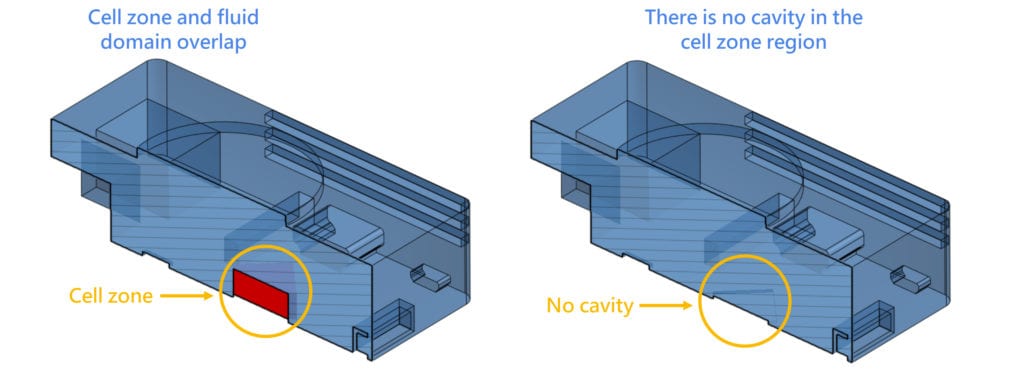 Cell zone and fluid domain overlap

Cell zone

There is no cavity in the cell zone region

No cavity